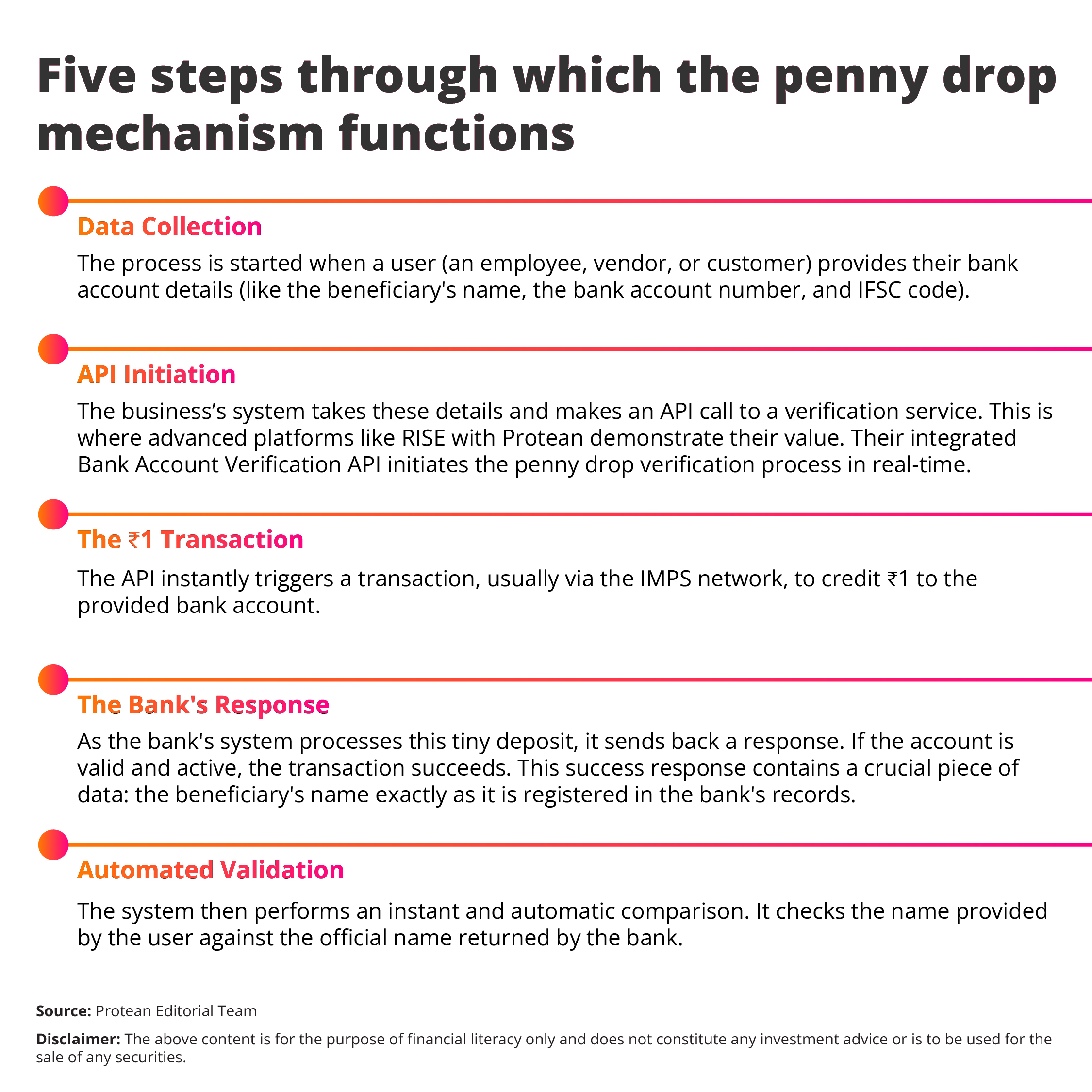 Five steps through which the penny drop mechanism functions

Data Collection

The process is started when a user (an employee, vendor, or customer) provides their bank account details (like the beneficiary's name, the bank account number, and IFSC code).

API Initiation

The business’s system takes these details and makes an API call to a verification service. This is where advanced platforms like RISE with Protean demonstrate their value. Their integrated Bank Account Verification API initiates the penny drop verification process in real-time.

The ₹1 Transaction

The API instantly triggers a transaction, usually via the IMPS network, to credit ₹1 to the provided bank account.

The Bank's Response

As the bank's system processes this tiny deposit, it sends back a response. If the account is valid and active, the transaction succeeds. This success response contains a crucial piece of data: the beneficiary's name exactly as it is registered in the bank's records.

Automated Validation

The system then performs an instant and automatic comparison. It checks the name provided by the user against the official name returned by the bank.

Source: Protean Editorial Team

Disclaimer: The above content is for the purpose of financial literacy only and does not constitute any investment advice or is to be used for the sale of any securities.